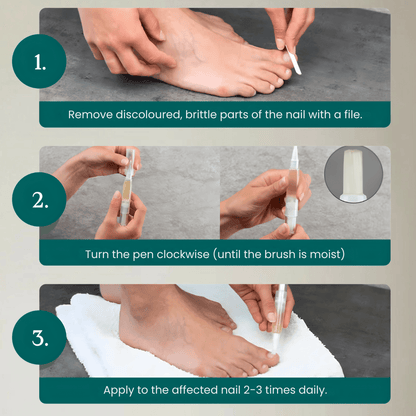 1.

Remove discoloured, brittle parts of the nail with a file.

2.

Turn the pen clockwise (until the brush is moist)

3.

Apply to the affected nail 2-3 times daily.